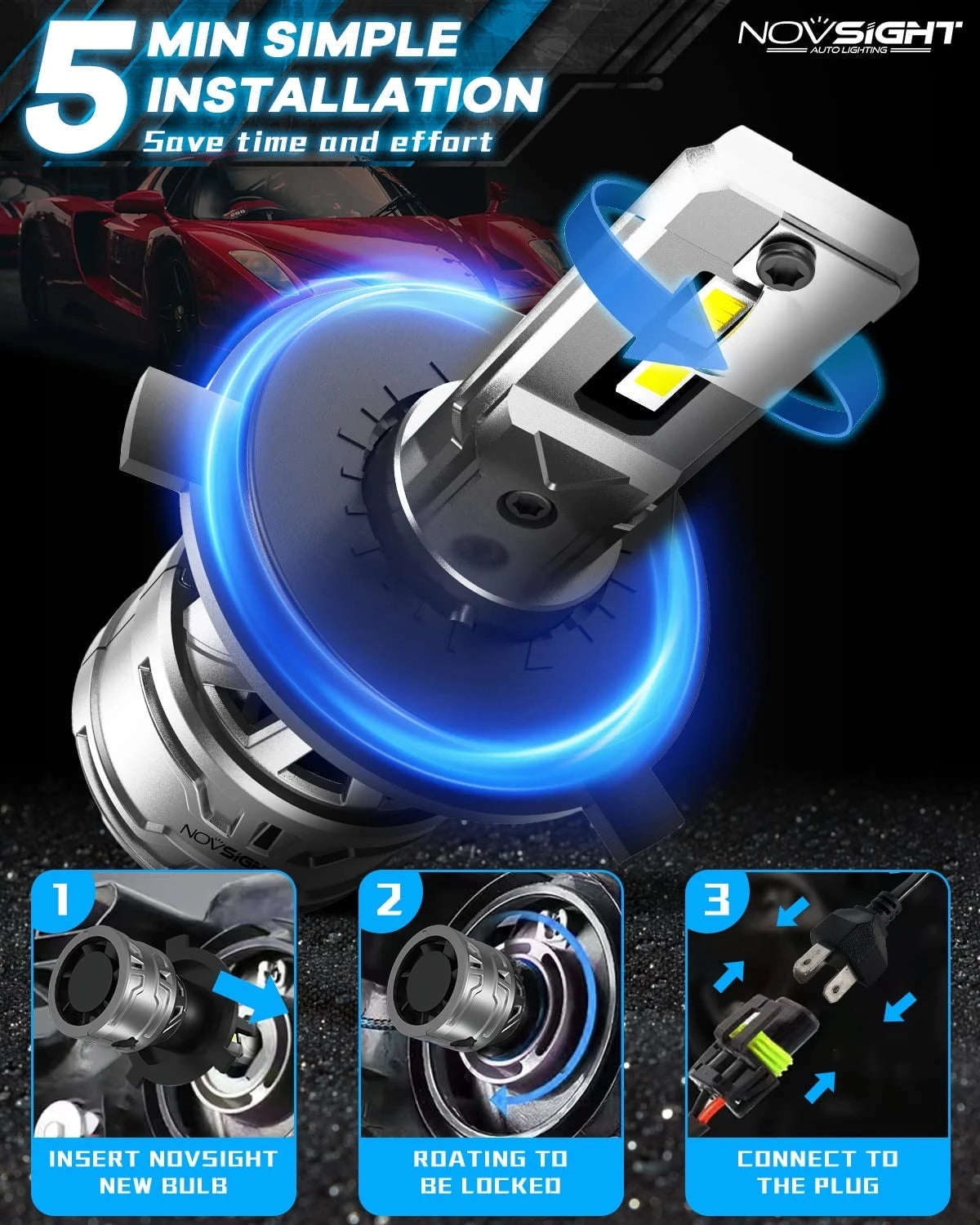 5 MIN SIMPLE INSTALLATION
Save time and effort

NOVSIGHT
AUTO LIGHTING

NOVSIGHT

1
INSERT NOVSIGHT NEW BULB

2
ROATING TO BE LOCKED

3
CONNECT TO THE PLUG